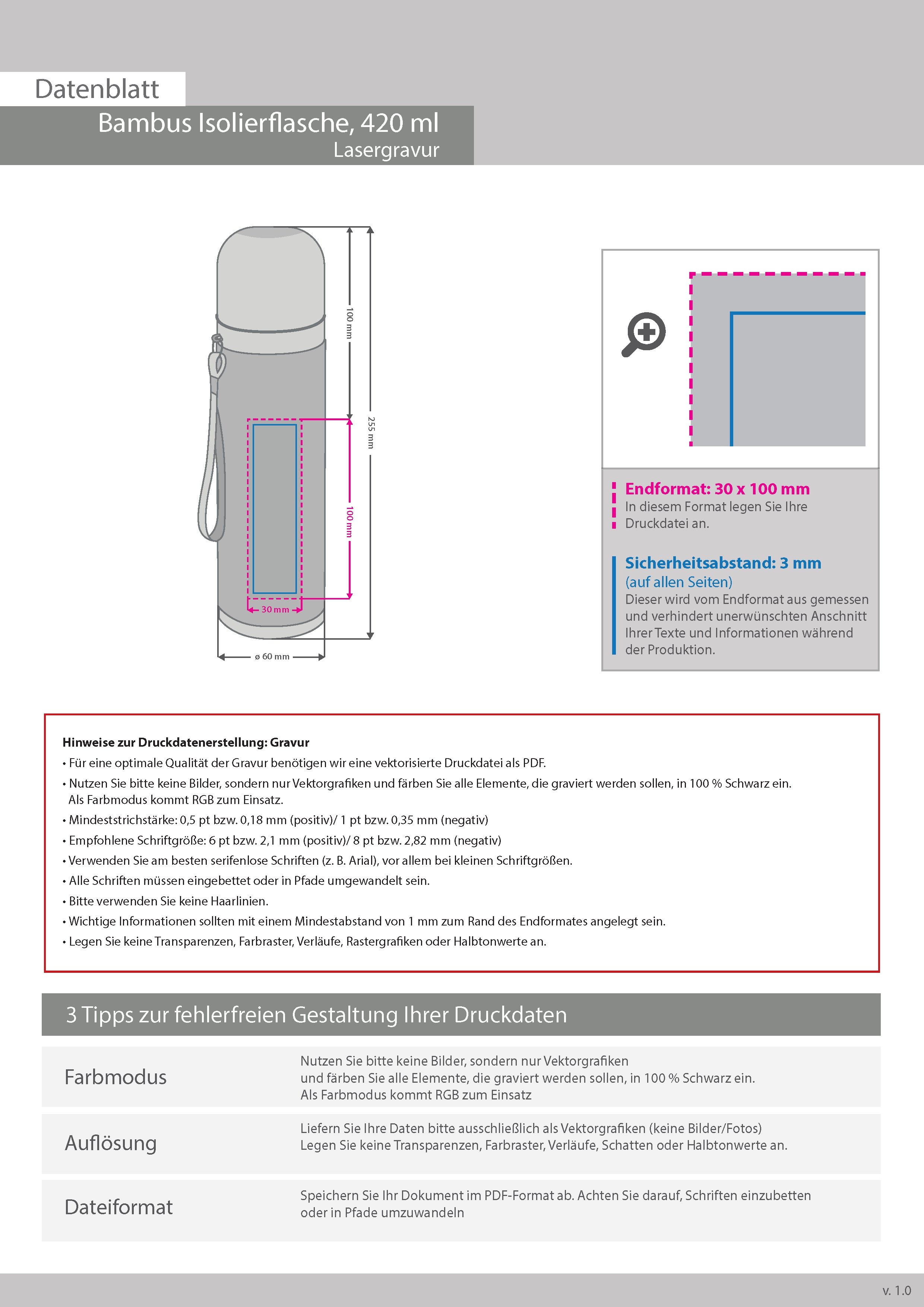 Datenblatt

Bambus Isolierflasche, 420 ml
Lasergravur

100 mm
255 mm
100 mm
30 mm
ø 60 mm

Endformat: 30 x 100 mm
In diesem Format legen Sie Ihre Druckdatei an.

Sicherheitsabstand: 3 mm
(auf allen Seiten)
Dieser wird vom Endformat aus gemessen und verhindert unerwünschten Anschnitt Ihrer Texte und Informationen während der Produktion.

Hinweise zur Druckdatenerstellung: Gravur
• Für eine optimale Qualität der Gravur benötigen wir eine vektorisierte Druckdatei als PDF.
• Nutzen Sie bitte keine Bilder, sondern nur Vektorgrafiken und färben Sie alle Elemente, die graviert werden sollen, in 100 % Schwarz ein. Als Farbmodus kommt RGB zum Einsatz.
• Mindeststrichstärke: 0,5 pt bzw. 0,18 mm (positiv)/ 1 pt bzw. 0,35 mm (negativ)
• Empfohlene Schriftgröße: 6 pt bzw. 2,1 mm (positiv)/ 8 pt bzw. 2,82 mm (negativ)
• Verwenden Sie am besten serifenlose Schriften (z. B. Arial), vor allem bei kleinen Schriftgrößen.
• Alle Schriften müssen eingebettet oder in Pfade umgewandelt sein.
• Bitte verwenden Sie keine Haarlinien.
• Wichtige Informationen sollten mit einem Mindestabstand von 1 mm zum Rand des Endformates angelegt sein.
• Legen Sie keine Transparenzen, Farbraster, Verläufe, Rastergrafiken oder Halbtonwerte an.

3 Tipps zur fehlerfreien Gestaltung Ihrer Druckdaten

| Farbmodus | Nutzen Sie bitte keine Bilder, sondern nur Vektorgrafiken und färben Sie alle Elemente, die graviert werden sollen, in 100 % Schwarz ein. Als Farbmodus kommt RGB zum Einsatz |
|---|---|
| Auflösung | Liefern Sie Ihre Daten bitte ausschließlich als Vektorgrafiken (keine Bilder/Fotos) Legen Sie keine Transparenzen, Farbraster, Verläufe, Schatten oder Halbtonwerte an. |
| Dateiformat | Speichern Sie Ihr Dokument im PDF-Format ab. Achten Sie darauf, Schriften einzubetten oder in Pfade umzuwandeln |

v. 1.0